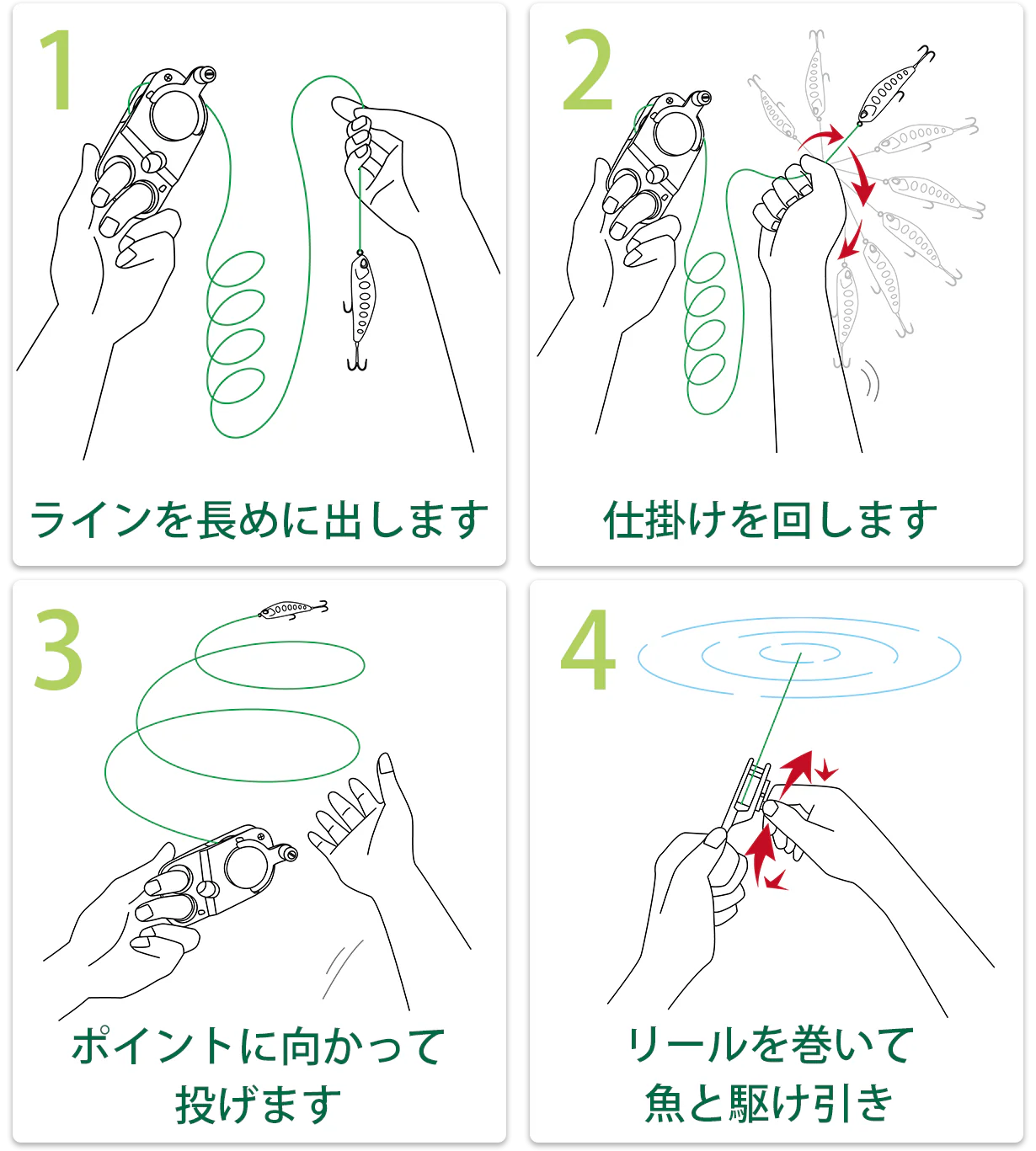 1

ラインを長めに出します

2

仕掛けを回します

3

ポイントに向かって投げます

4

リールを巻いて魚と駆け引き